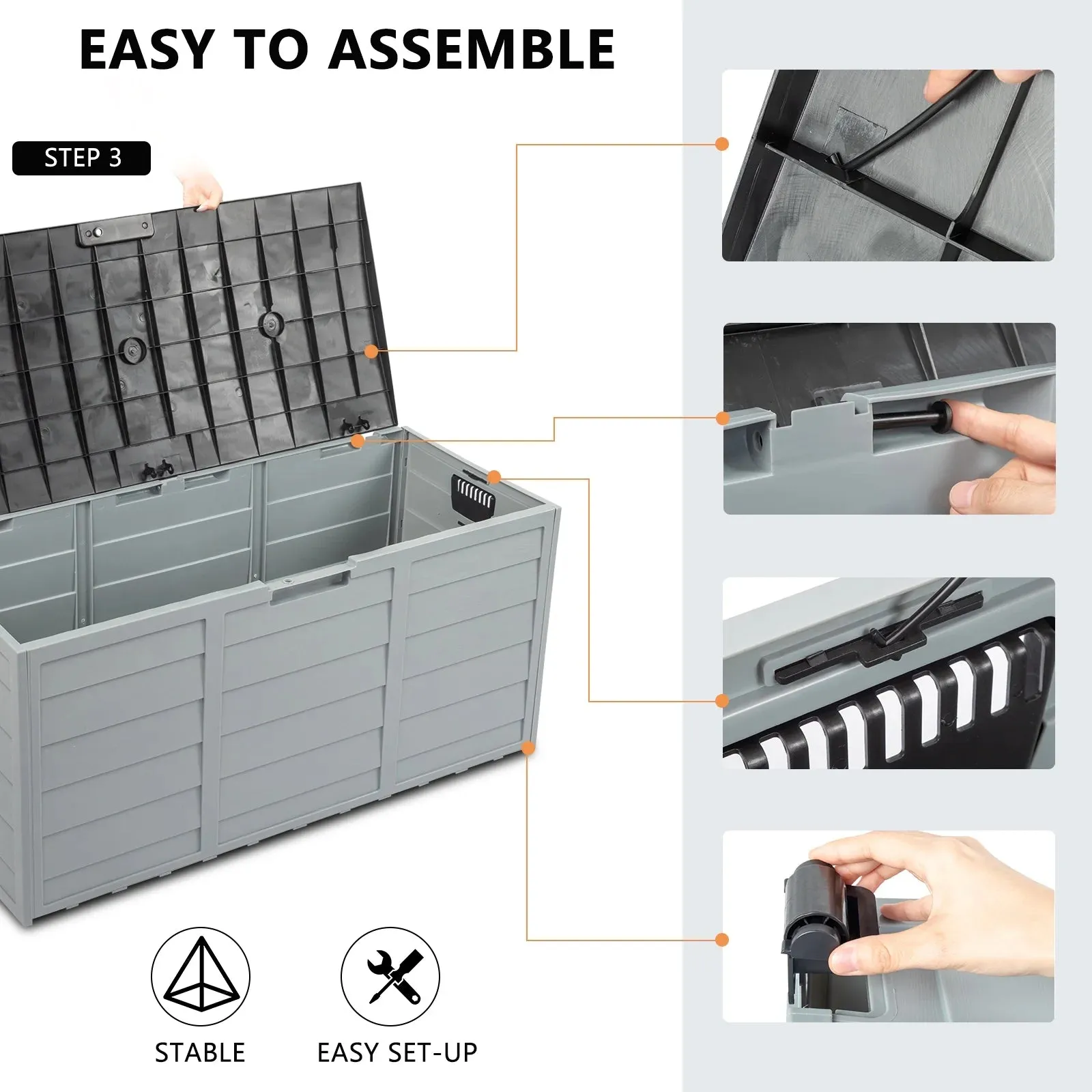 EASY TO ASSEMBLE

STEP 3

STABLE

EASY SET-UP